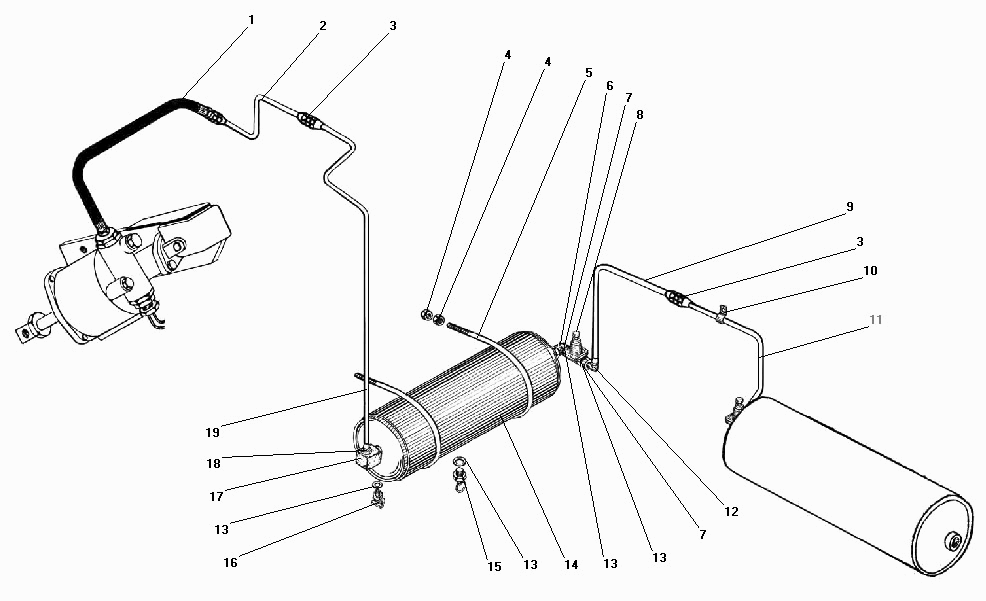 1
2
3
4
4
5
6
7
8
9
3
10
11
19
18
17
13
16
15
13
14
13
13
7
12