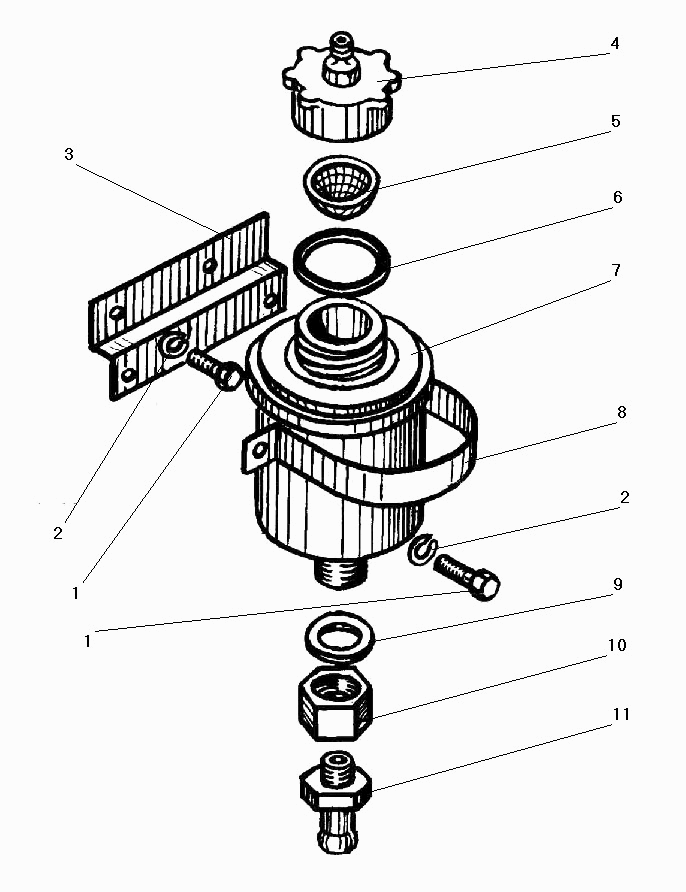 4
5
3
6
7
8
2
2
1
9
1
10
11