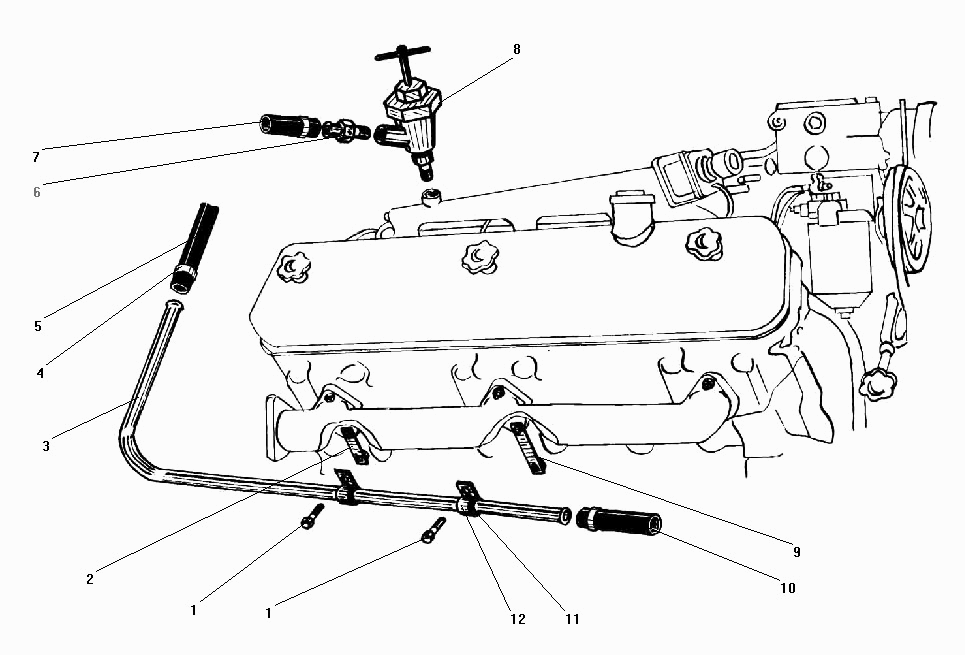 8
7
6
5
4
3
2
1
1
12
11
10
9