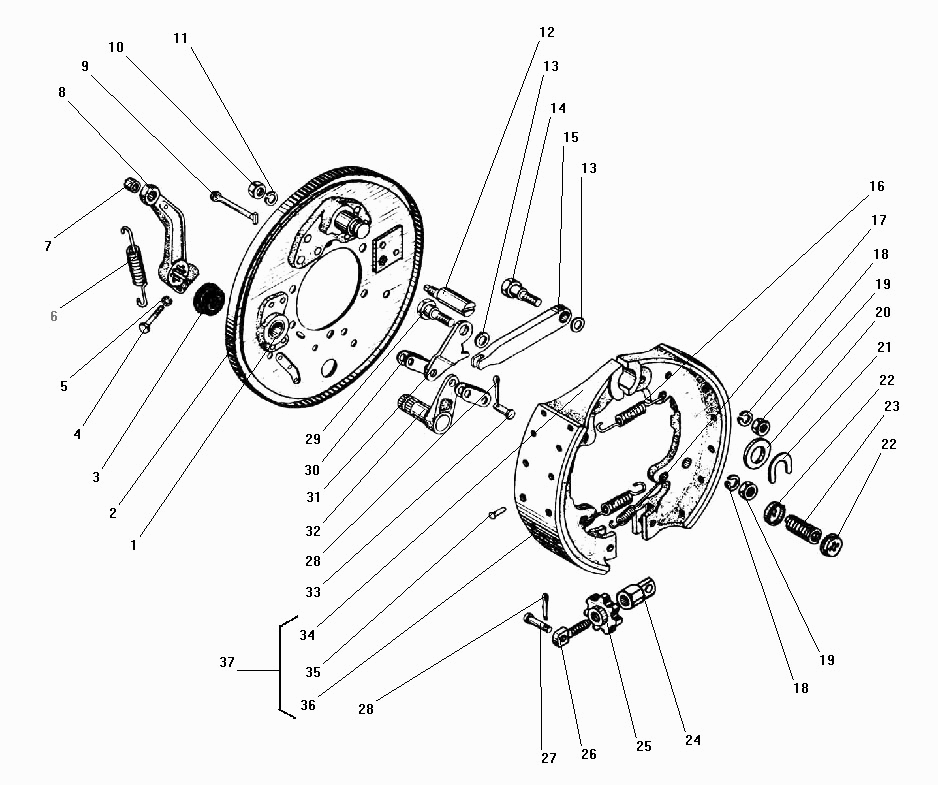 11
10
9
8
7
6
5
4
3
2
1
12
13
14
15
13
16
17
18
19
20
21
22
23
22
29
30
31
32
28
33
34
35
36
37
28
27
26
25
24
18
19