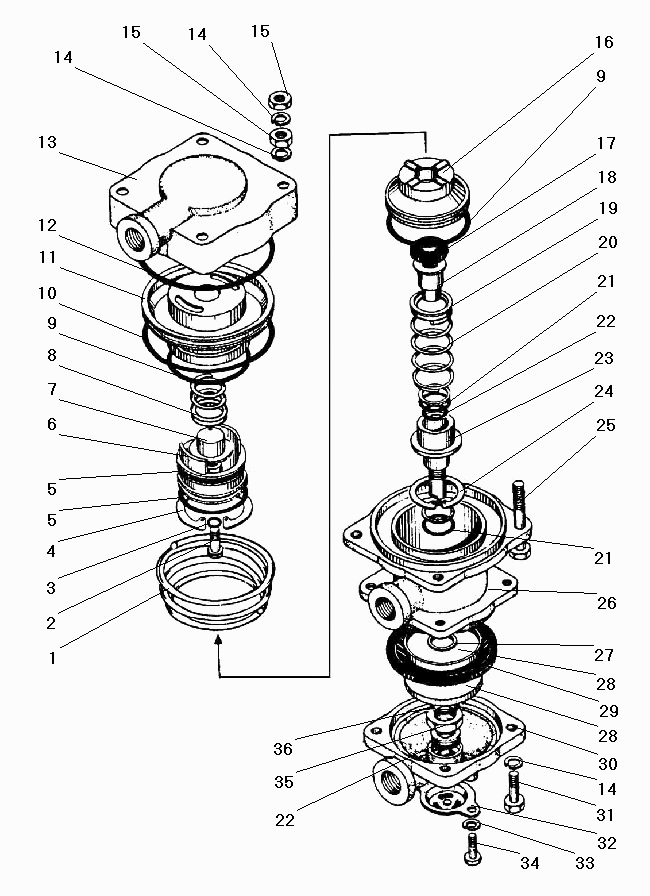 15
14
15
14
13
12
11
10
9
8
7
6
5
5
4
3
2
1
16
9
17
18
19
20
21
22
23
24
25
21
26
27
28
29
28
30
14
31
32
33
34
36
35
22