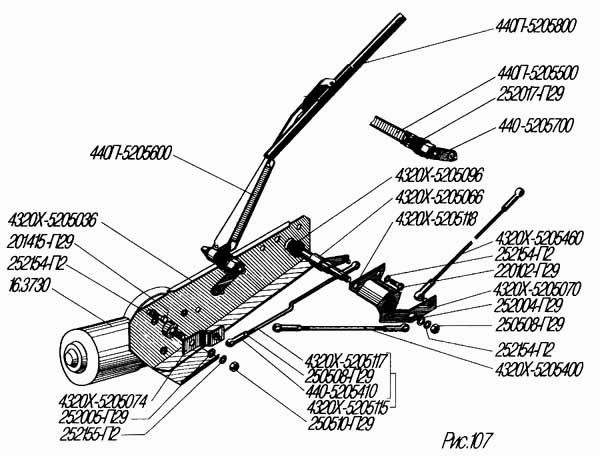 440П-5205800
440П-5205500
252017-П29
440-5205700
440П-5205600
4320Х-5205096
4320Х-5205066
4320Х-5205118
4320Х-5205036
201415-П29
252154-П2
16.3730
4320Х-5205460
252154-П2
220102-П29
4320Х-5205070
252004-П29
250508-П29
252154-П2
4320Х-5205400
4320Х-5205117
250508-П29
440-5205410
4320Х-5205115
250510-П29
4320Х-5205074
252005-П29
252155-П2
Рис.107