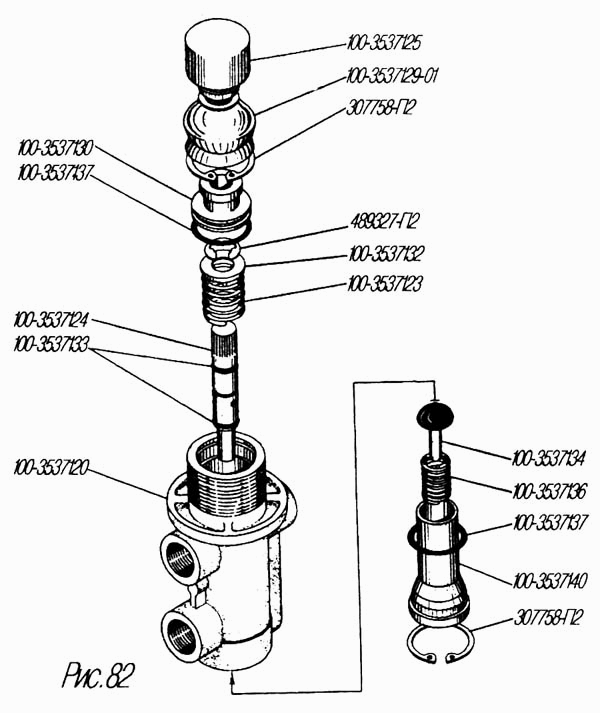 100-3537125
100-3537129-01
307758-П2
100-3537130
100-3537137
489327-П2
100-3537132
100-3537123
100-3537124
100-3537133
100-3537120
100-3537134
100-3537136
100-3537137
100-3537140
307758-П2
Рис. 82