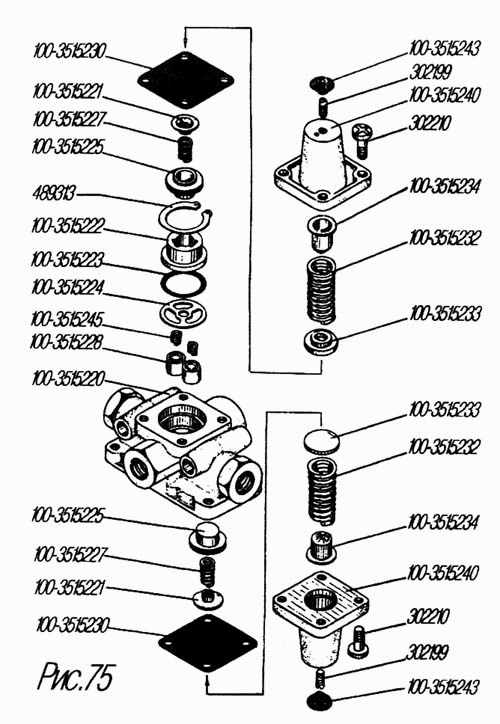 100-3515230
100-3515221
100-3515227
100-3515225
489313
100-3515222
100-3515223
100-3515224
100-3515245
100-3515228
100-3515220
100-3515225
100-3515227
100-3515221
100-3515230
Рис.75

100-3515243
302199
100-3515240
302210
100-3515234
100-3515232
100-3515233
100-3515233
100-3515232
100-3515234
100-3515240
302210
302199
100-3515243