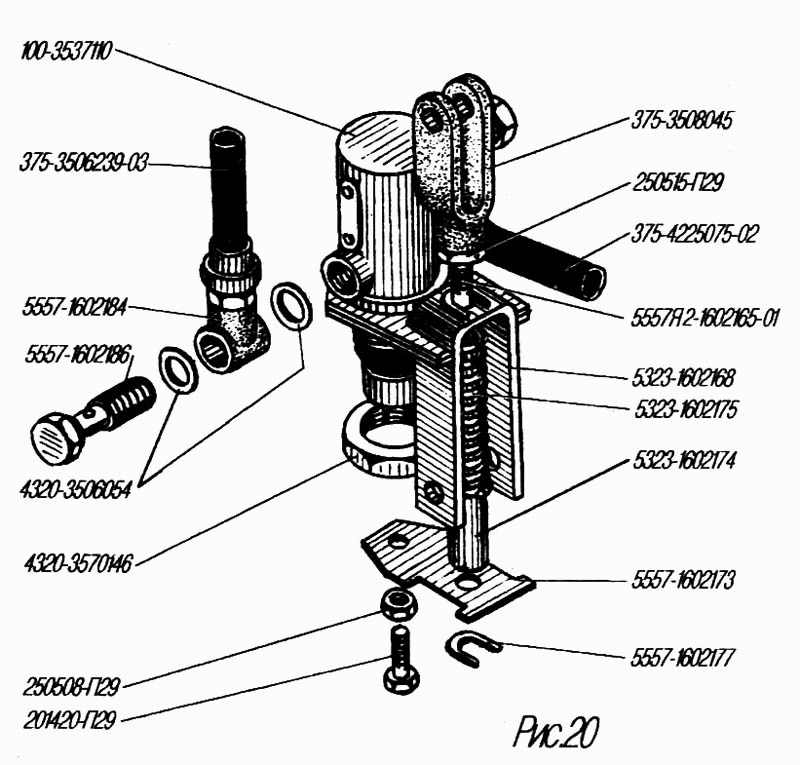 100-3537110
375-3506239-03
5557-1602184
5557-1602186
4320-3506054
4320-3570146
250508-П29
201420-П29
375-3508045
250515-П29
375-4225075-02
5557Я2-1602165-01
5323-1602168
5323-1602175
5323-1602174
5557-1602173
5557-1602177
Рис.20