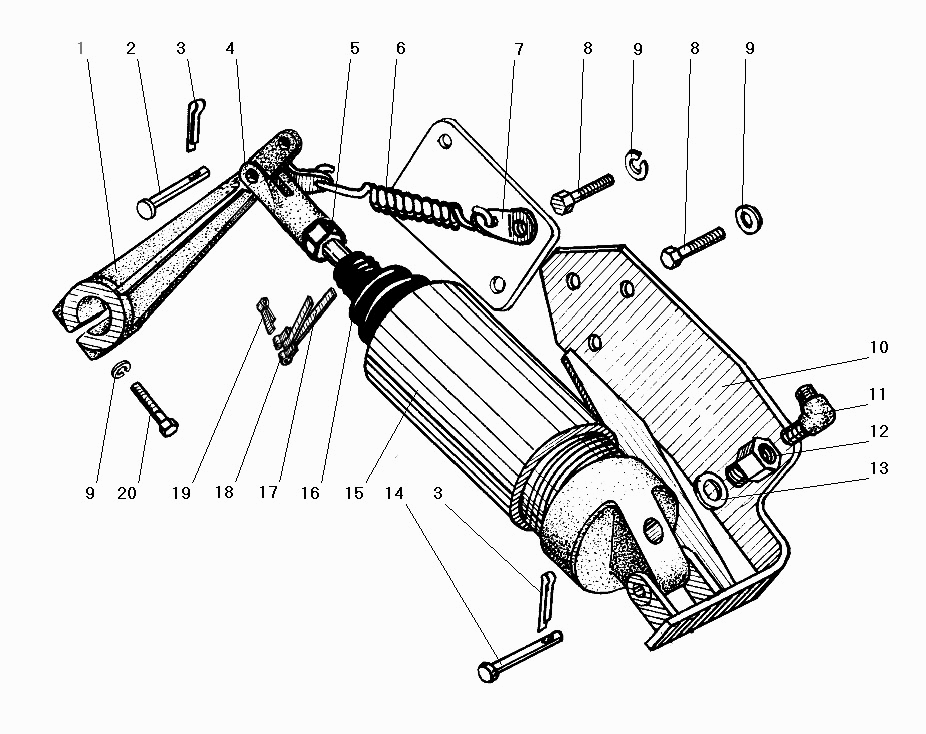 1 2 3 4 5 6 7 8 9 8 9

10
11
12
13

9 20 19 18 17 16 15 14 3