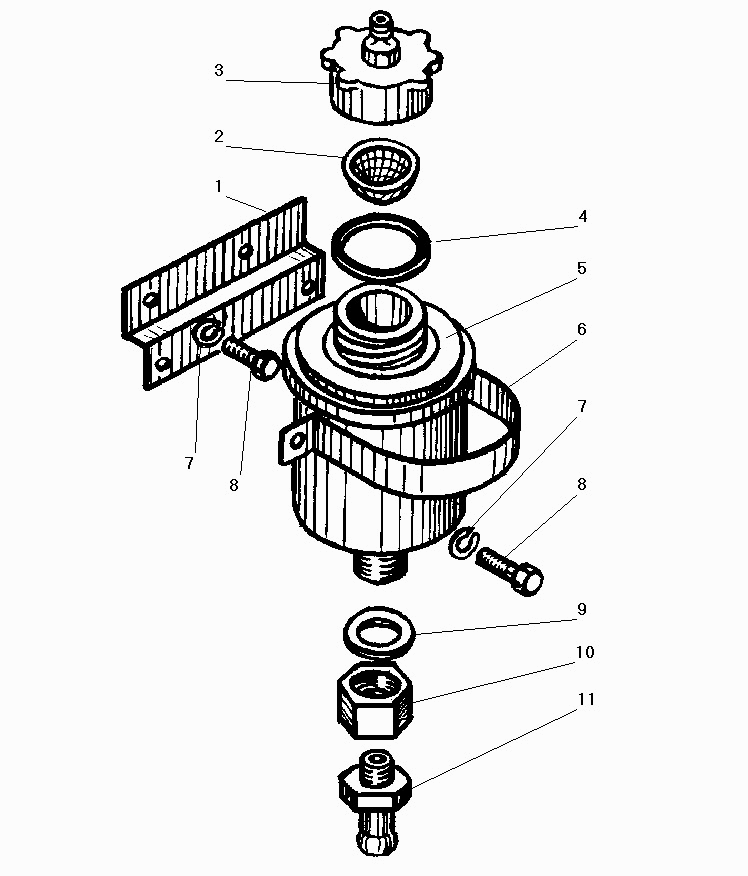 3
2
1
4
5
6
7
7
8
8
9
10
11