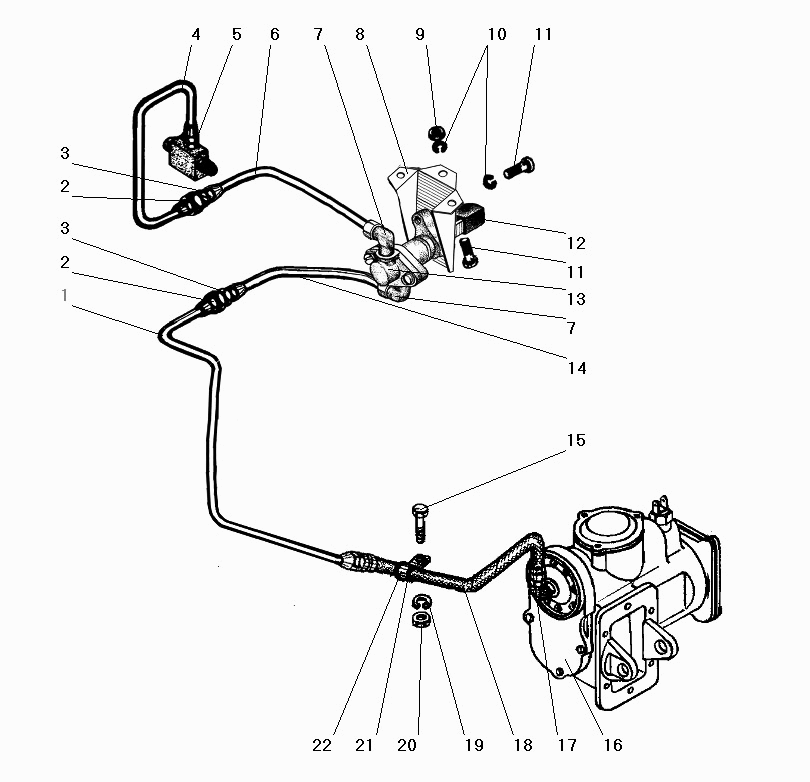 4 5 6 7 8 9 10 11

3
2
3
2
1

12
11
13
7
14

15

22 21 20 19 18 17 16