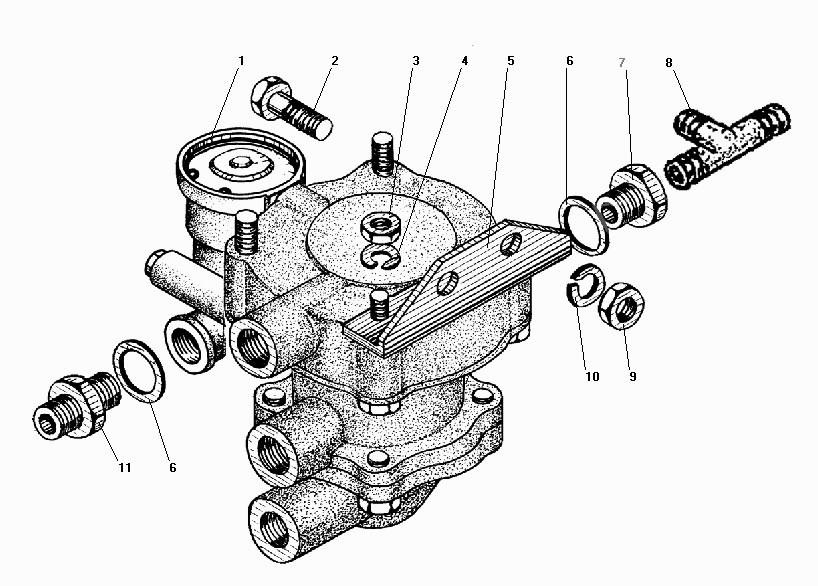 1 2 3 4 5 6 7 8

10 9

11 6