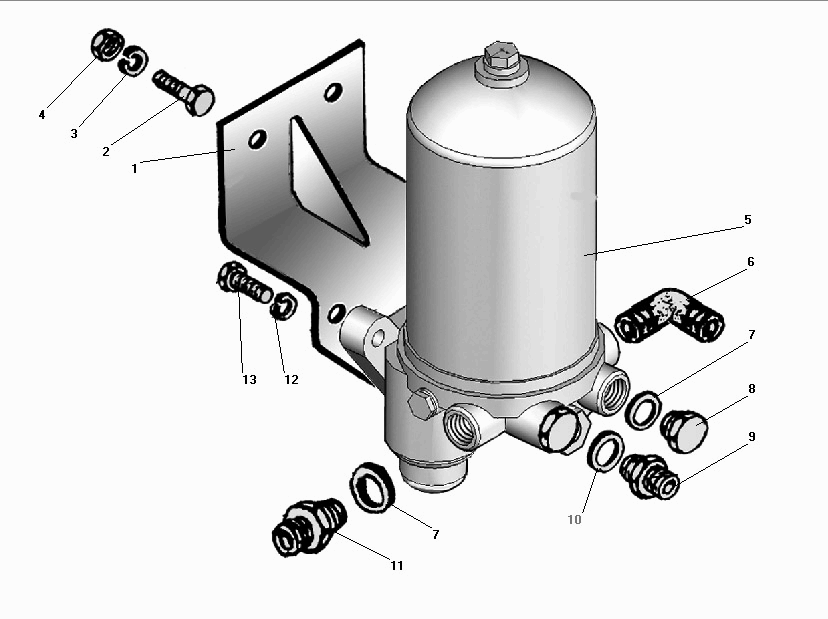 4
3
2
1
5
6
7
8
9
13
12
10
7
11