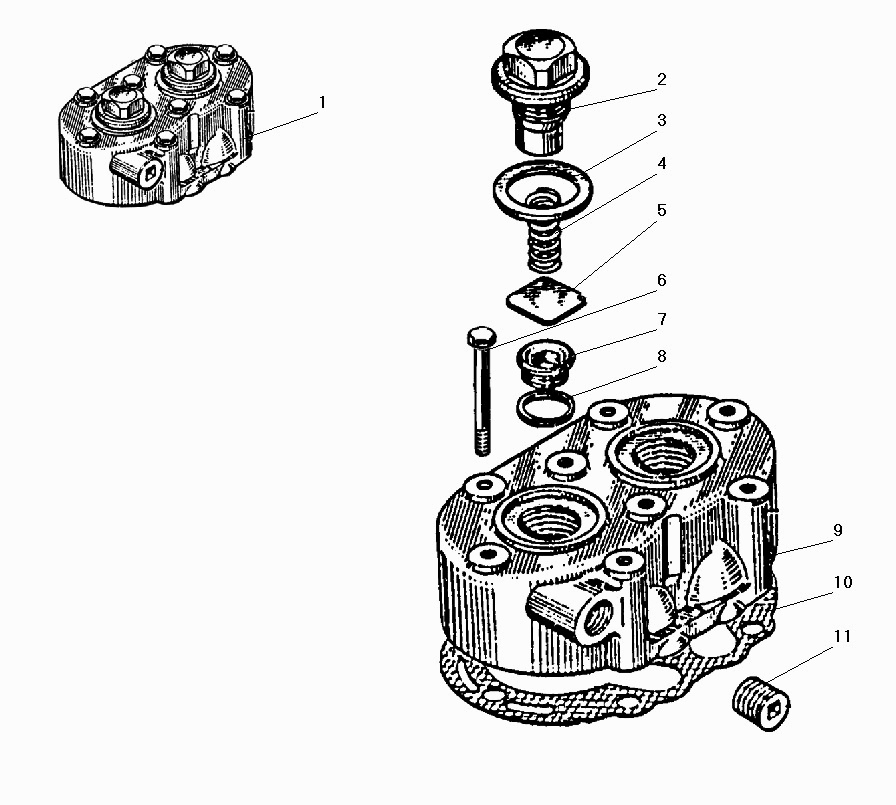 1
2
3
4
5
6
7
8
9
10
11