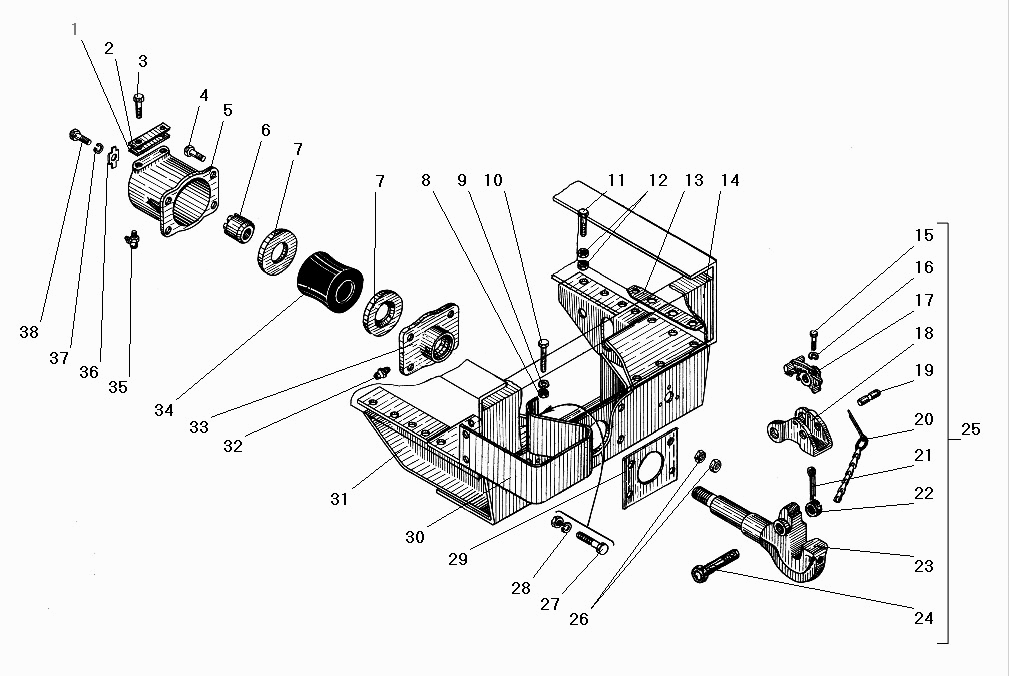 1
2
3
4
5
6
7
7
8
9
10
11
12
13
14
15
16
17
18
19
20
21
22
23
24
25
26
27
28
29
30
31
32
33
34
35
36
37
38