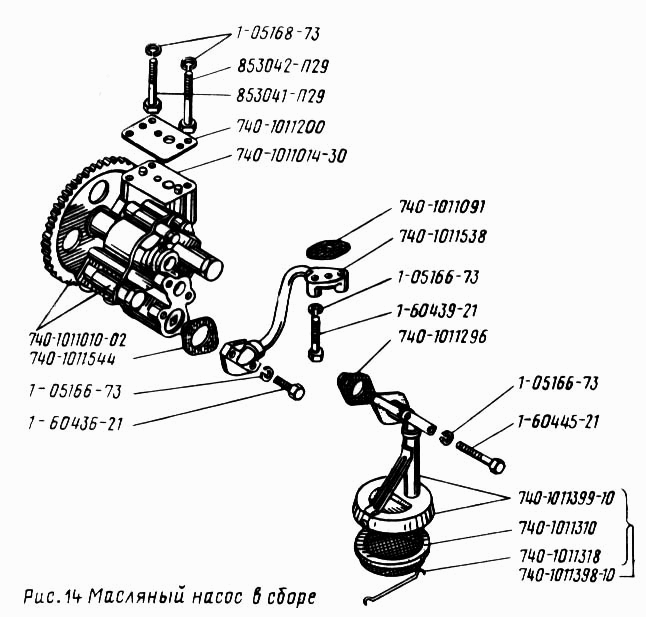 1-05168-73
853042-П29
853041-П29
740-1011200
740-1011014-30
740-1011091
740-1011538
1-05166-73
1-60439-21
740-1011296
740-1011010-02
740-1011544
1-05166-73
1-60436-21
1-05166-73
1-60445-21
740-1011399-10
740-1011310
740-1011318
740-1011398-10
Рис. 14 Масляный насос в сборе