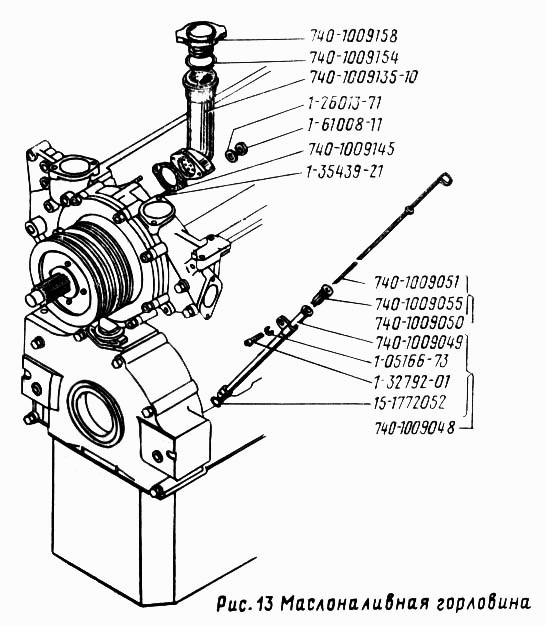 740-1009158
740-1009154
740-1009135-10
1-26013-71
1-61008-11
740-1009145
1-35439-21

740-1009051
740-1009055
740-1009050
740-1009049
1-05166-73
1-32792-01
15-1772052
740-1009048

Рис. 13 Маслоналивная горловина