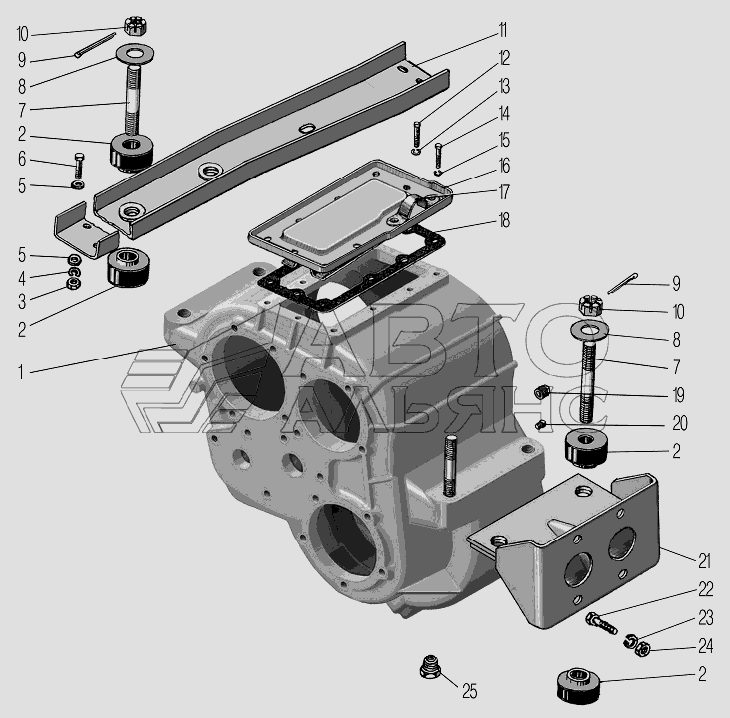 10
9
8
7
2
6
5
5
4
3
2
1
11
12
13
14
15
16
17
18
9
10
8
7
19
20
2
21
22
23
24
2
25
АВТО АЛЬЯНС