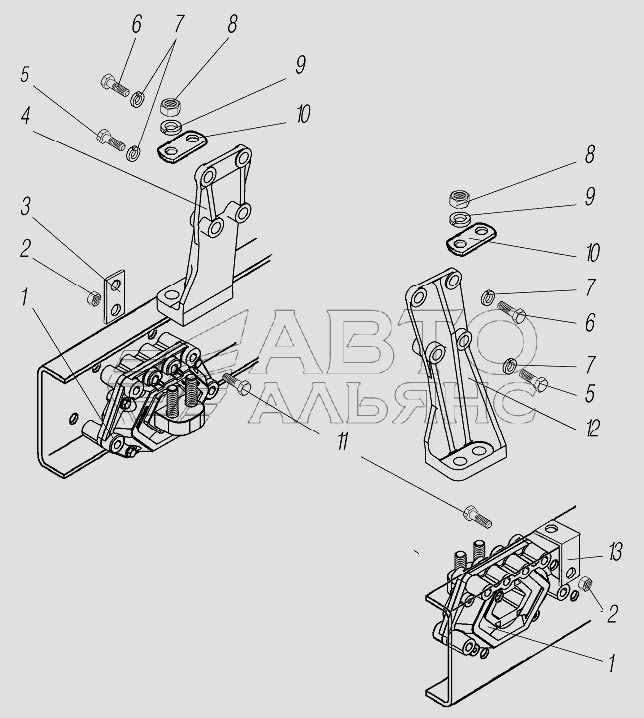 6
7
8
9
10
5
4
3
2
1
8
9
10
7
6
7
5
12
11
13
2
1
АВТО
АЛЬЯНС