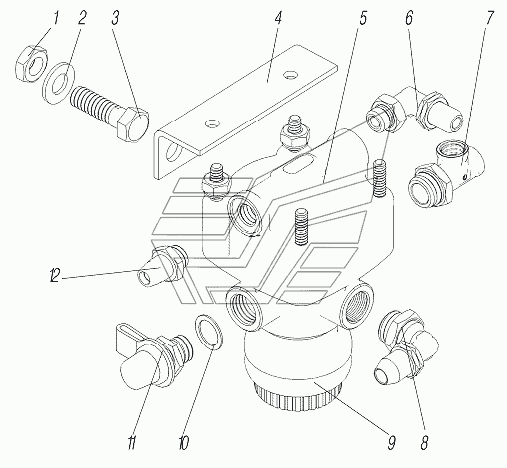 1 2 3 4 5 6 7

12

11 10 9 8