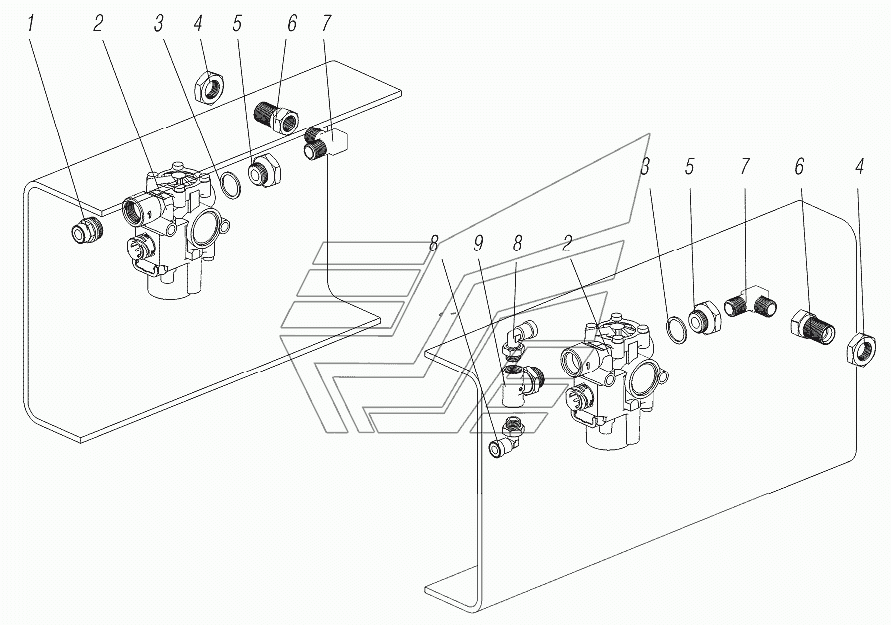 1 2 3 4 5 6 7

3 5 7 6 4

8 9 8 2