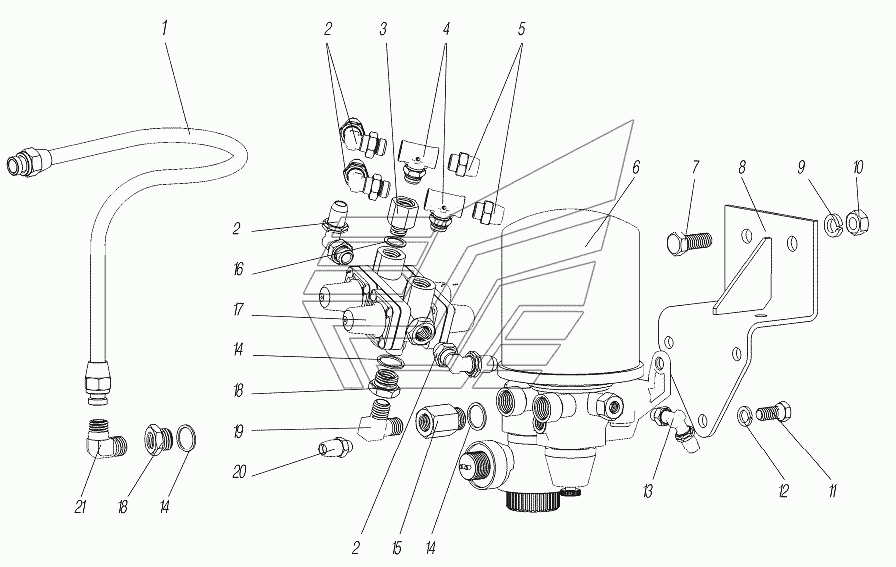 1
2
3
4
5
6
7
8
9
10
2
16
17
14
18
19
20
21
18
14
2
15
14
13
12
11