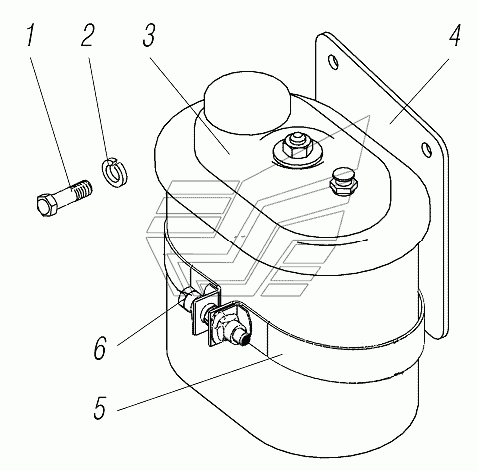 1
2
3
4
6
5