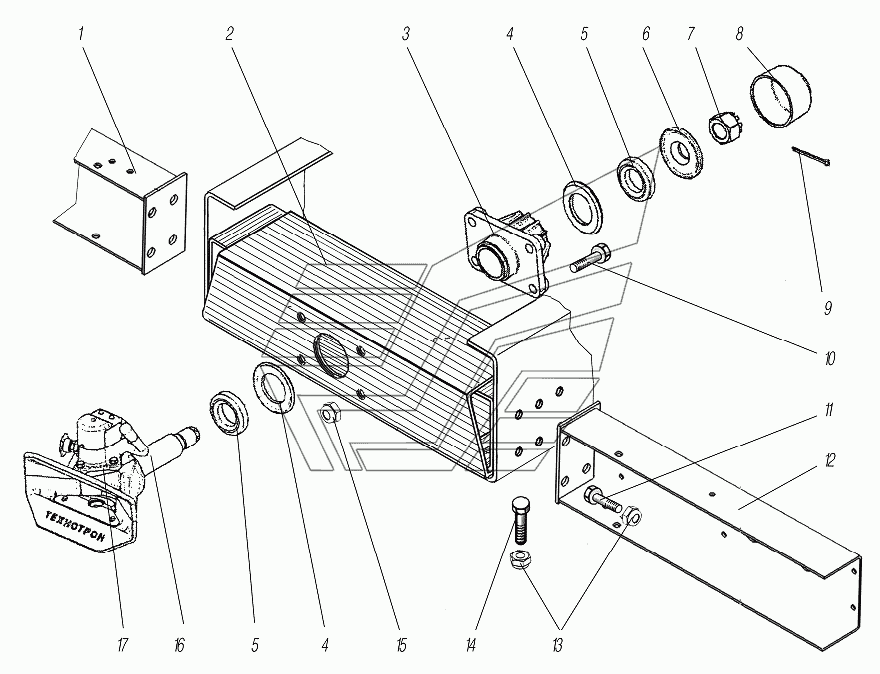 1
2
3
4
5
6
7
8
9
10
11
12
ТЕХНОТРОН
17
16
5
4
15
14
13