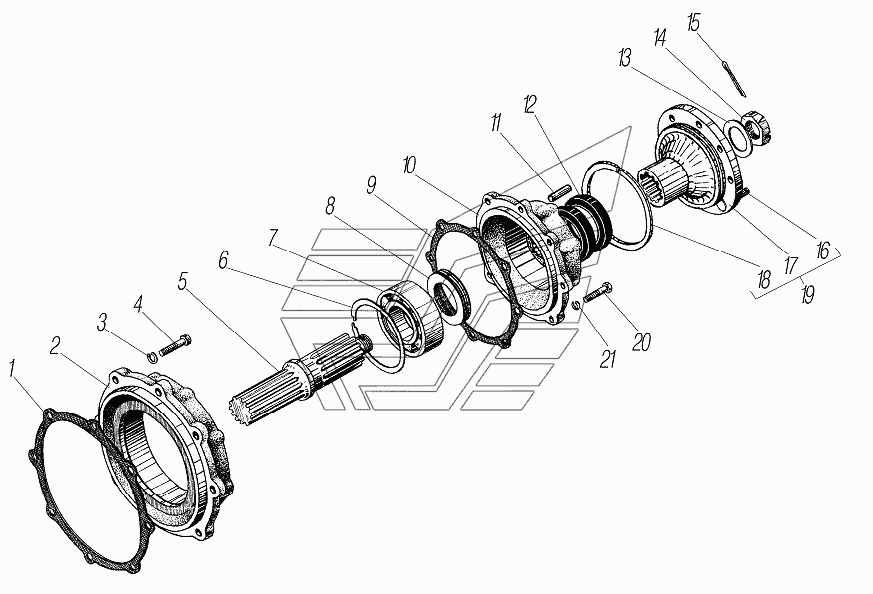 1
2
3
4
5
6
7
8
9
10
11
12
13
14
15
16
17
18
19
20
21