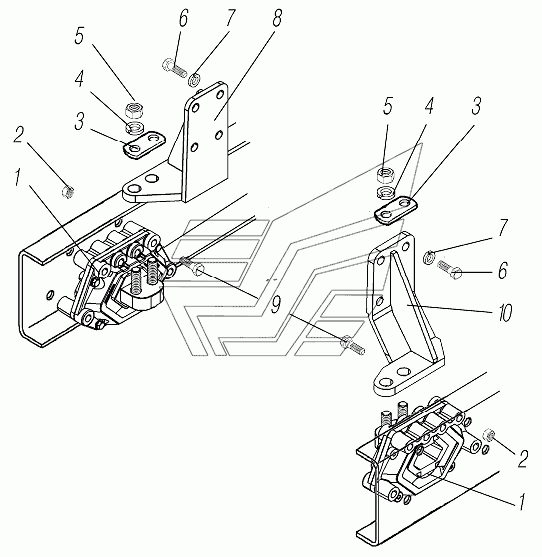 6
7
8
5
4
3
2
1
5
4
3
7
6
9
10
2
1