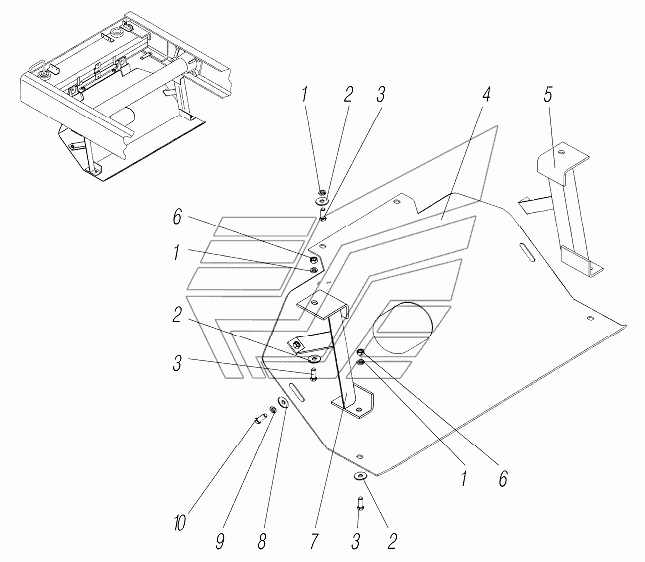 1 2 3 4 5
6
1
2
3
1 6
10 9 8 7 3 2