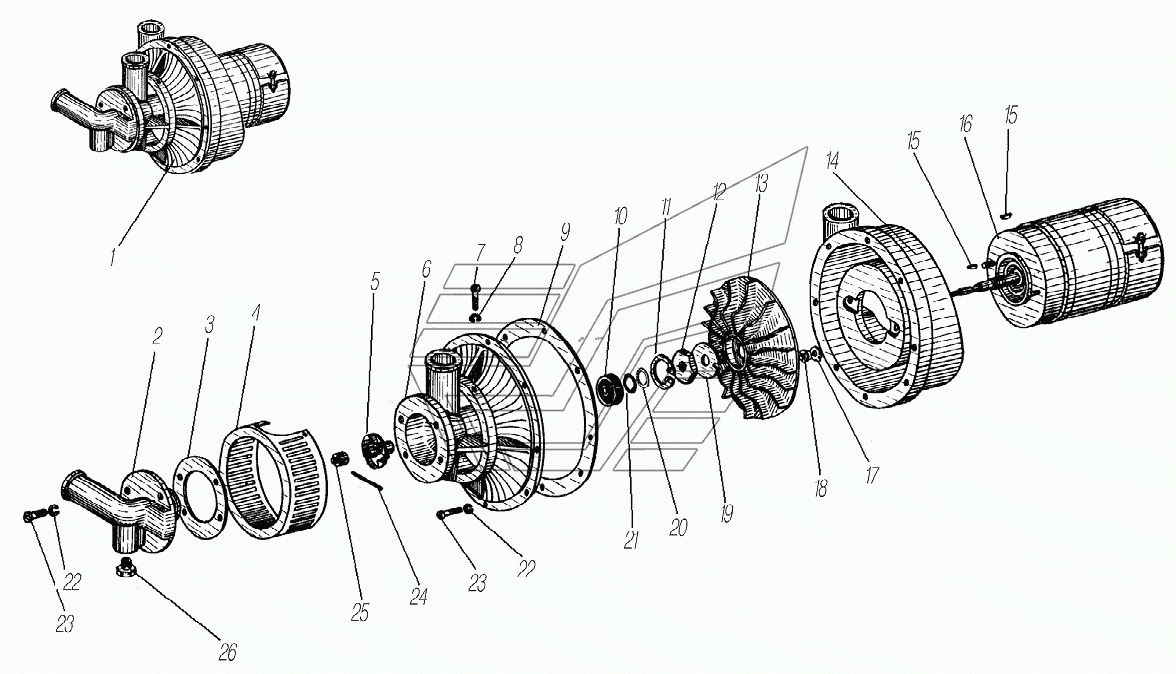 1
2
3
4
5
6
7
8
9
10
11
12
13
14
15
16
15
17
18
19
20
21
22
23
24
25
22
23
26