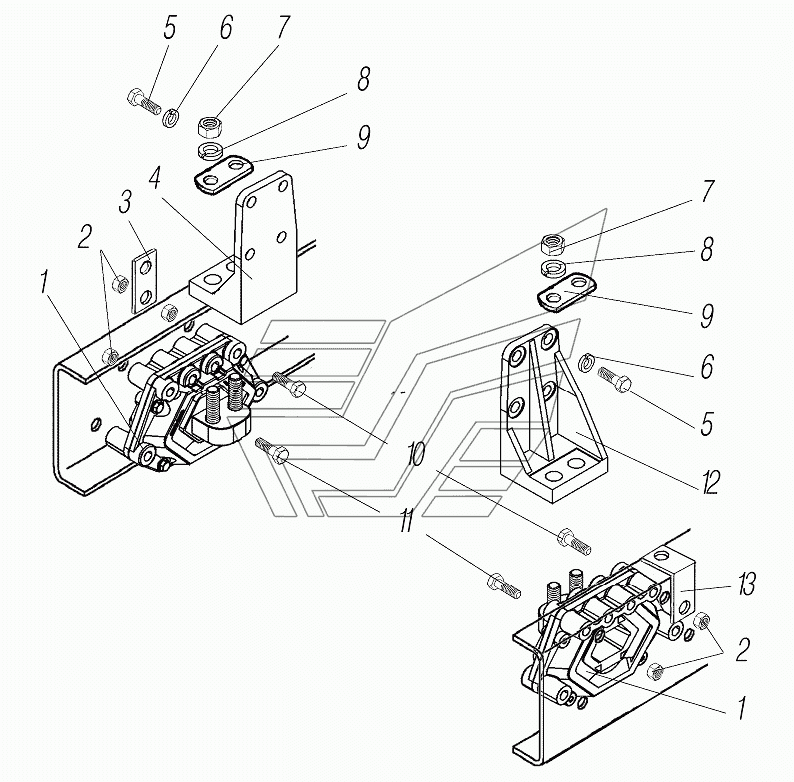 5
6
7
8
9
4
3
2
1
7
8
9
6
5
12
10
11
13
2
1