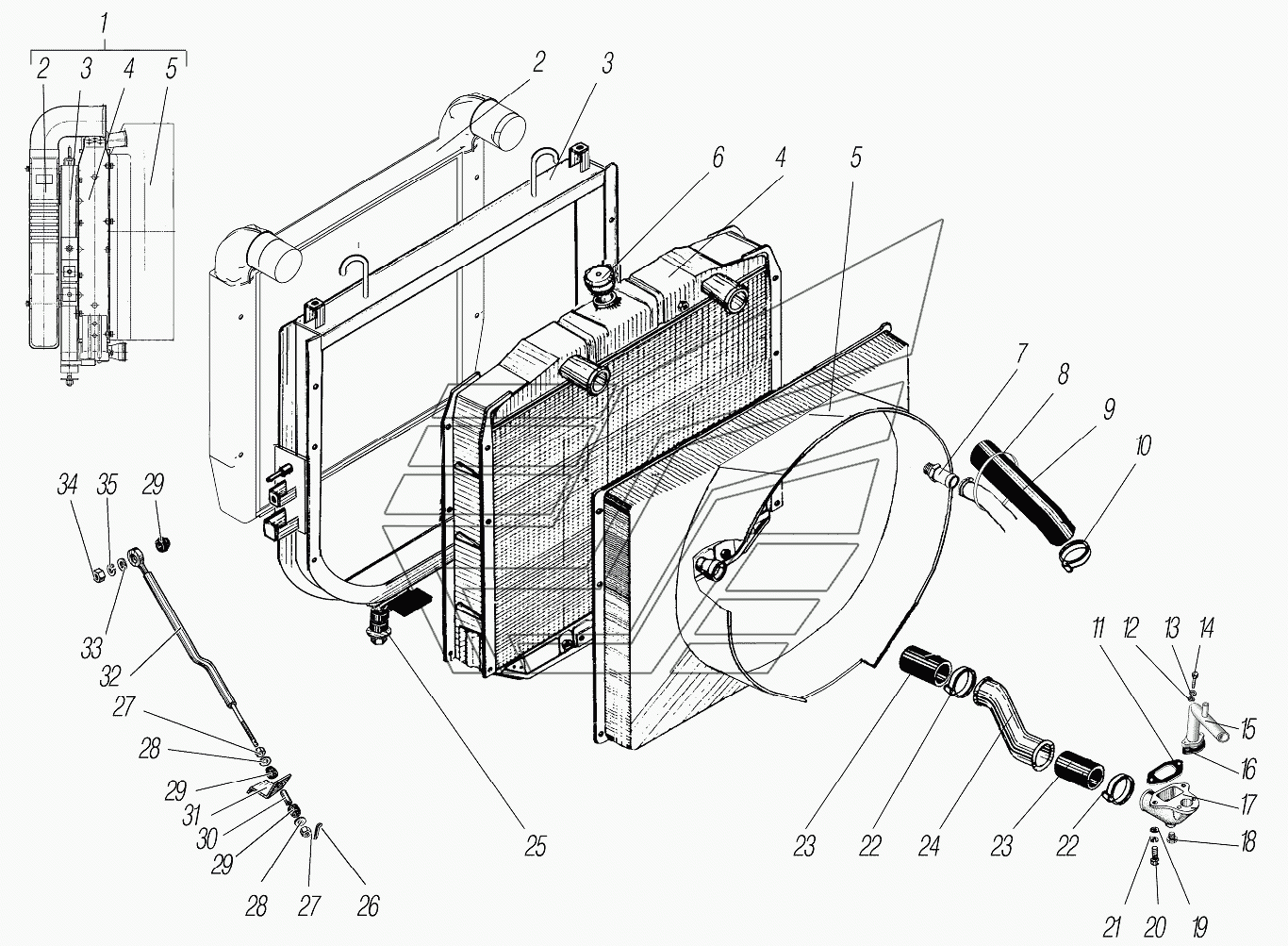 1
2 3 4 5
2 3
6 4 5
7 8 9 10
34 35 29
33
32
27
28
29
31
30
29
28 27 26
25
23 22 24 23 22
11 12 13 14
15
16
17
18
21 20 19