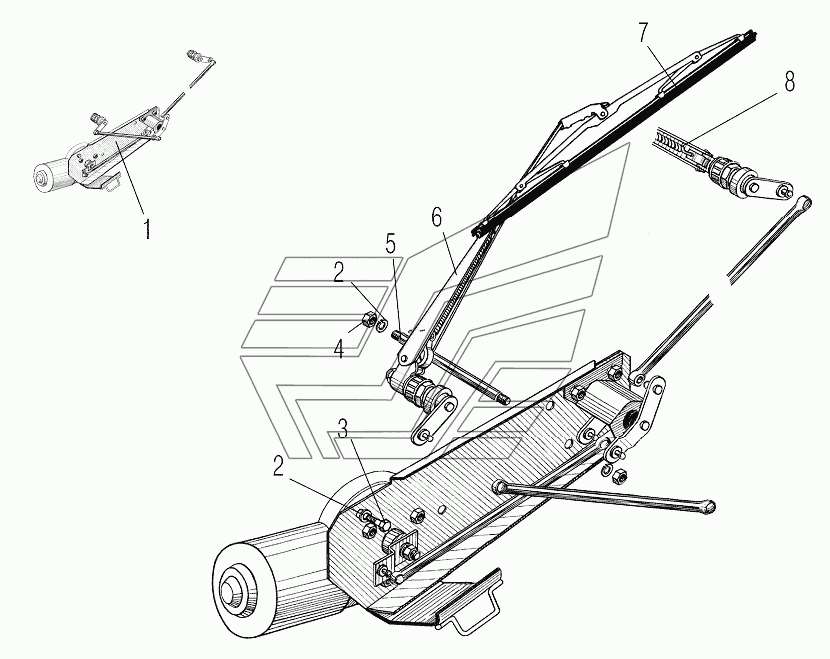 7
8
1
6
5
2
4
3
2