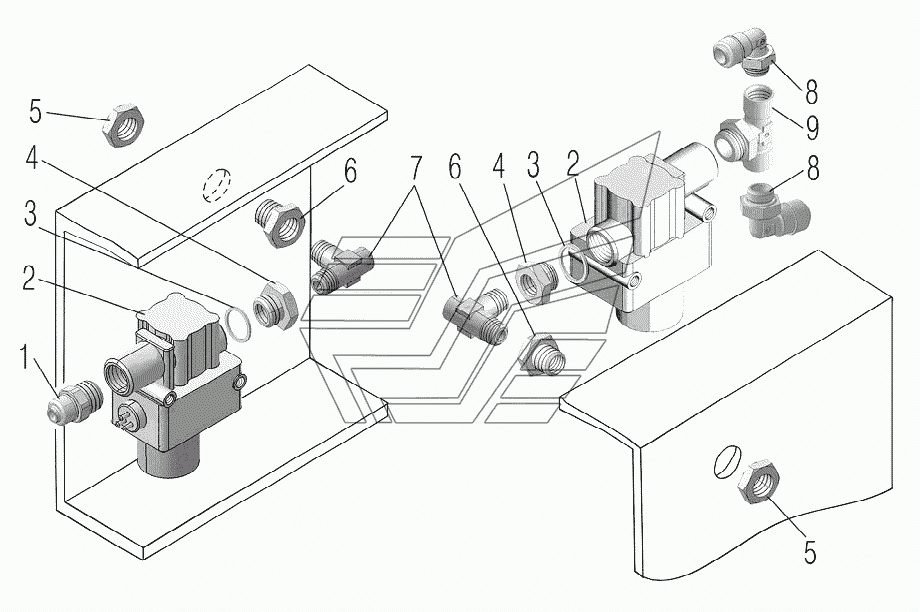 5
4
3
2
1
6
7
6
4
3
2
8
9
8
5