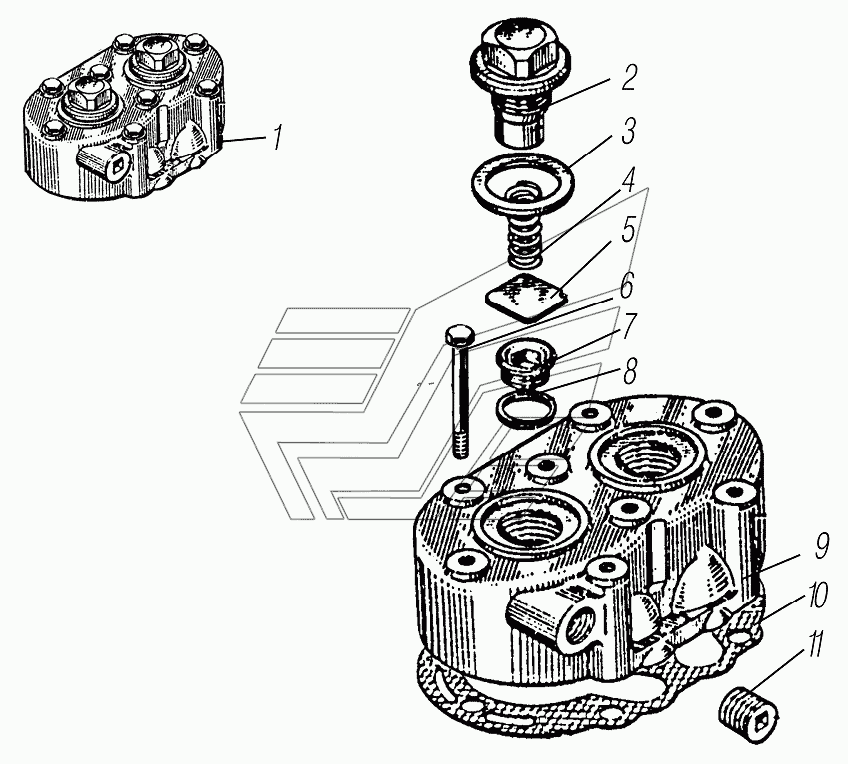 1
2
3
4
5
6
7
8
9
10
11