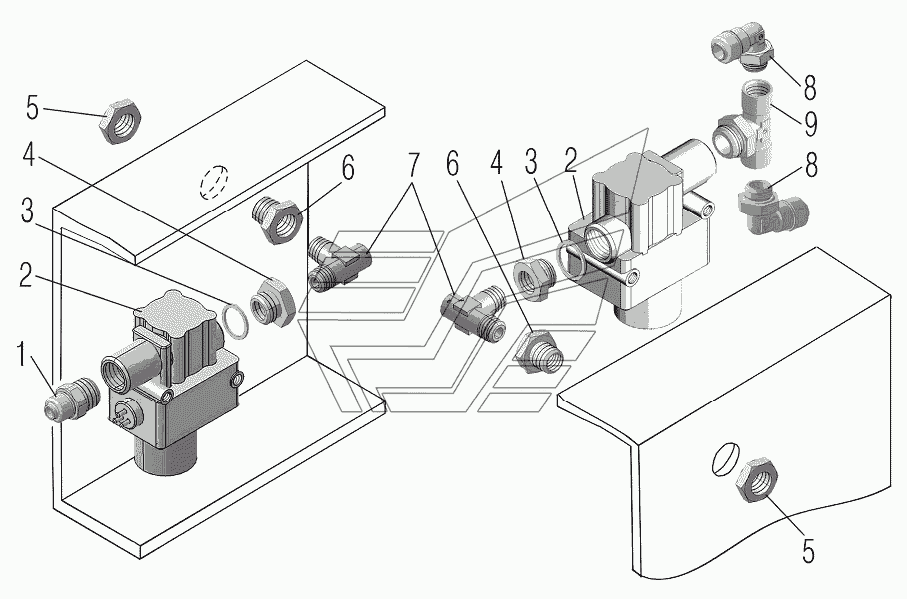 5
4
3
2
1
6
7
6
4
3
2
8
9
8
5