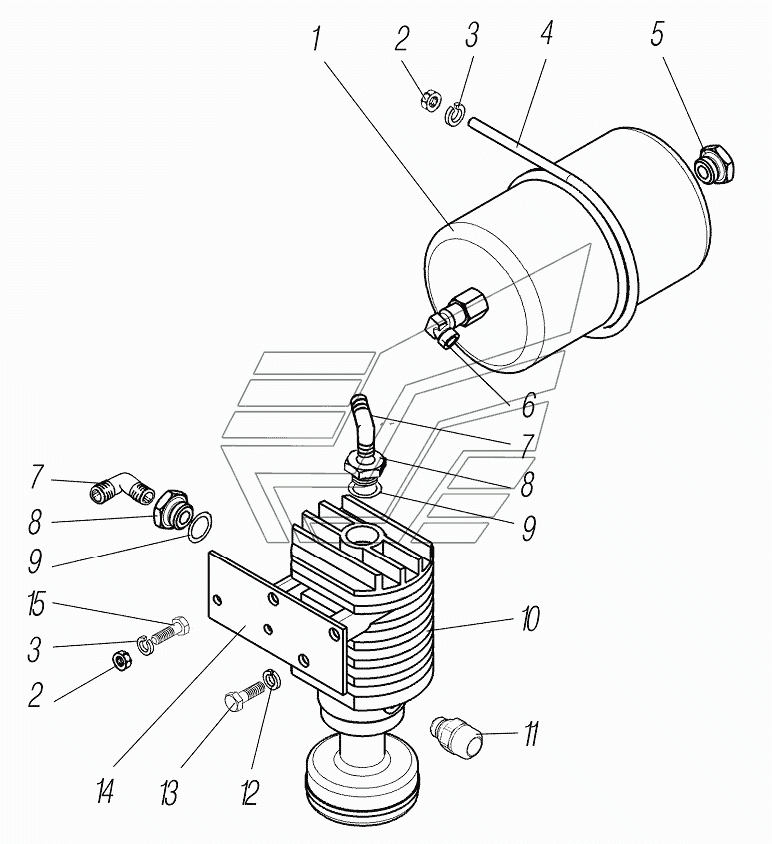 1
2
3
4
5
6
7
8
9
7
8
9
15
3
2
10
11
14
13
12