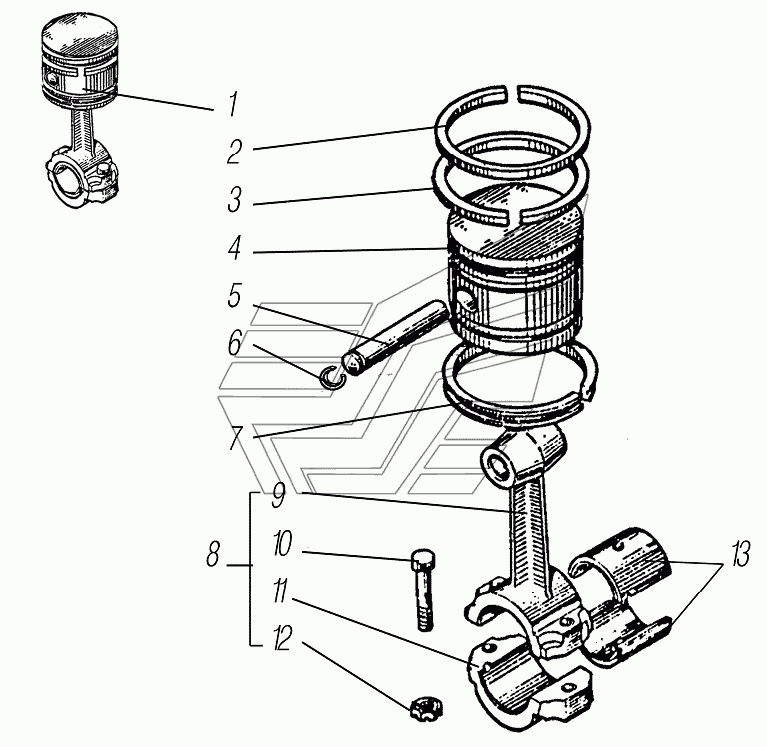 1
2
3
4
5
6
7
8
9
10
11
12
13