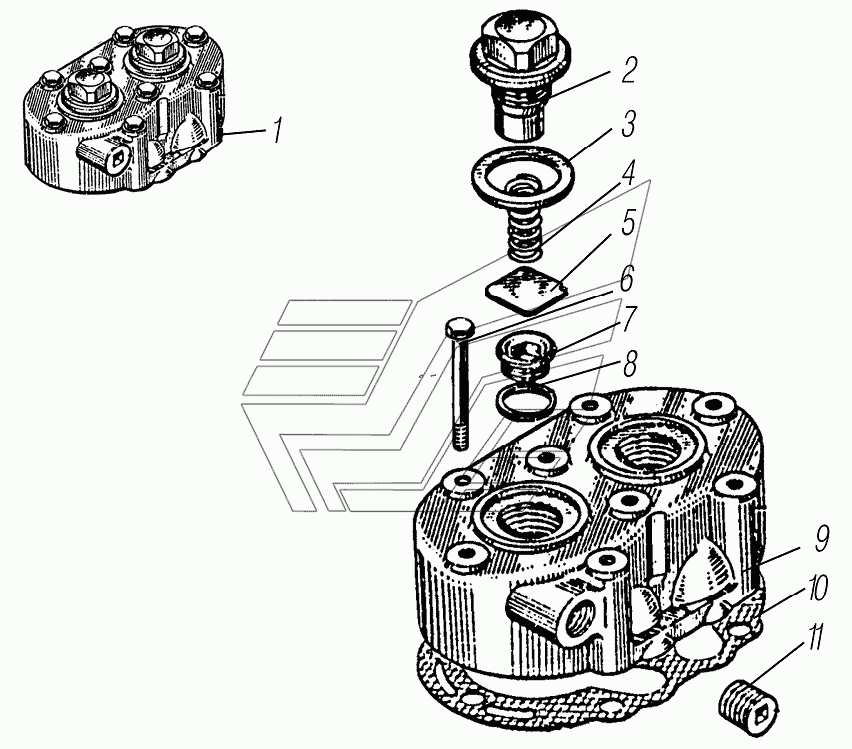 1
2
3
4
5
6
7
8
9
10
11