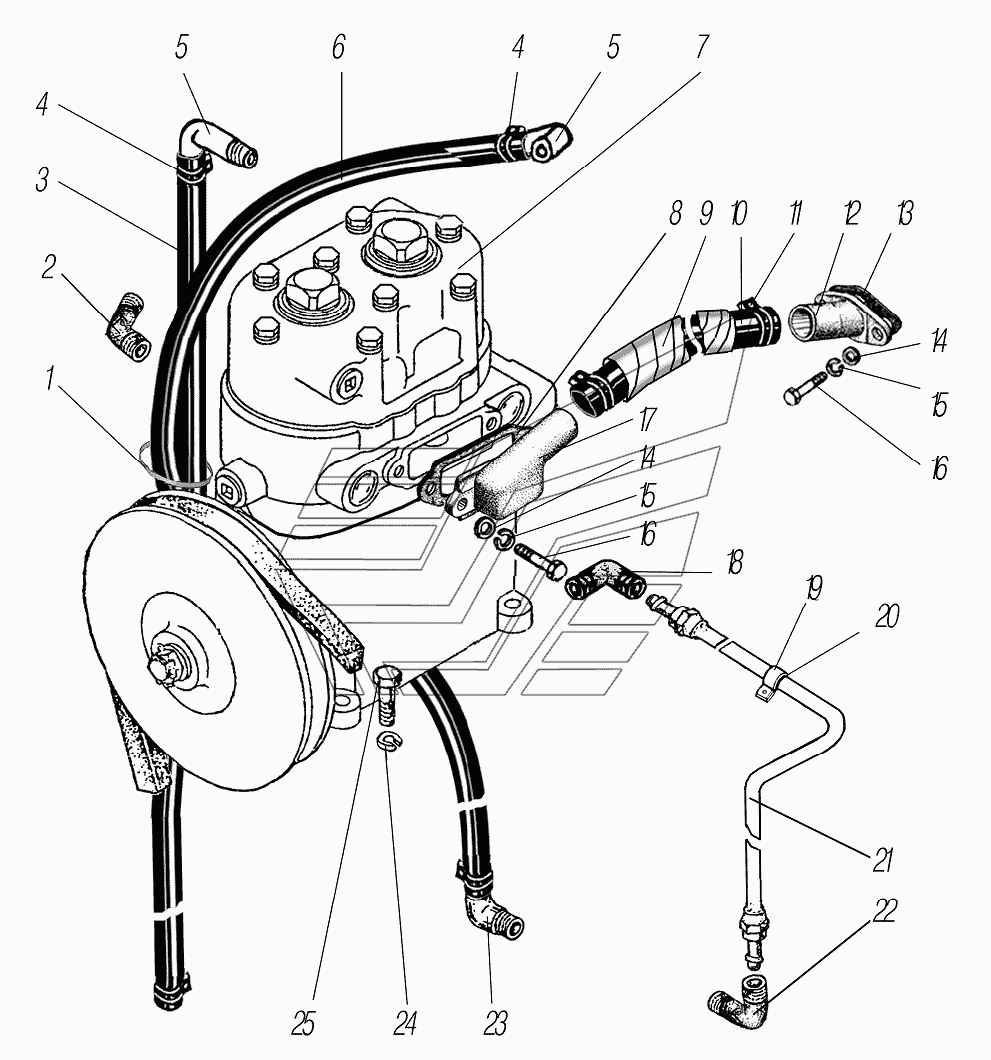 5 6 4 5 7
4
3
2
8 9 10 11 12 13
14
15
16
1
17
14
15
16
18
19 20
21
22
25 24 23