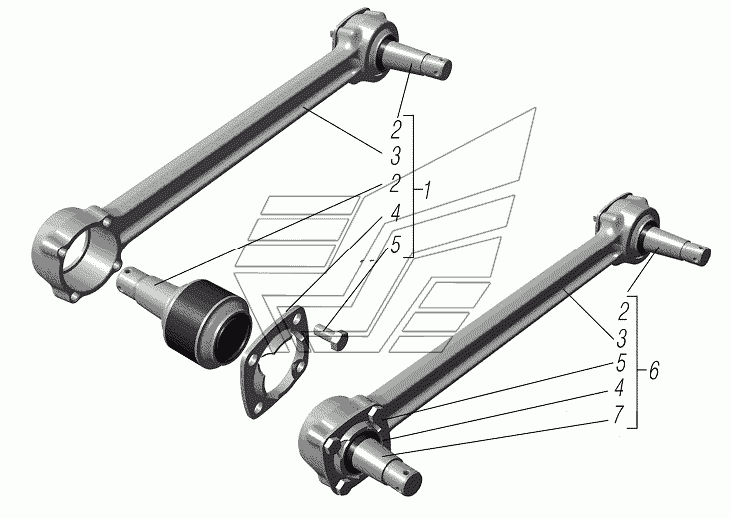 2
3
2
4
5
1

2
3
5
4
7
6