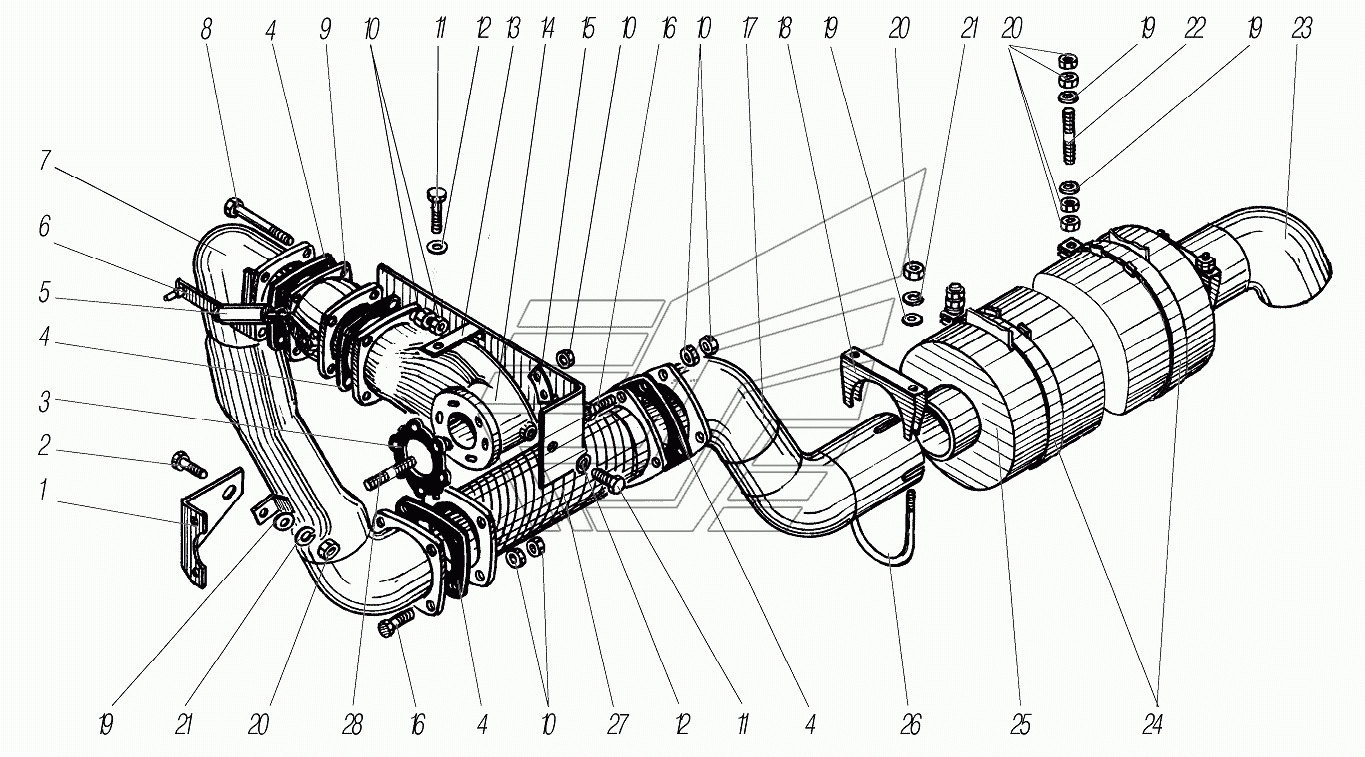 8 4 9 10 11 12 13 14 15 10 16 10 17 18 19 20 21 20 19 22 19 23

7
6
5
4
3
2
1

19 21 20 28 16 4 10 27 12 11 4 26 25 24