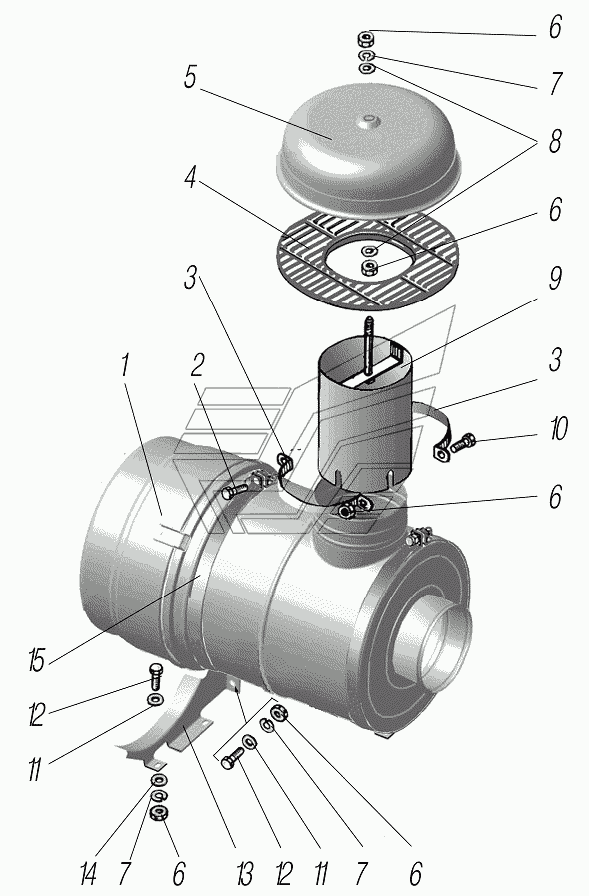 6
7
5
8
4
6
3
9
1
2
3
10
6
15
12
11
14
7
6
13
12
11
7
6