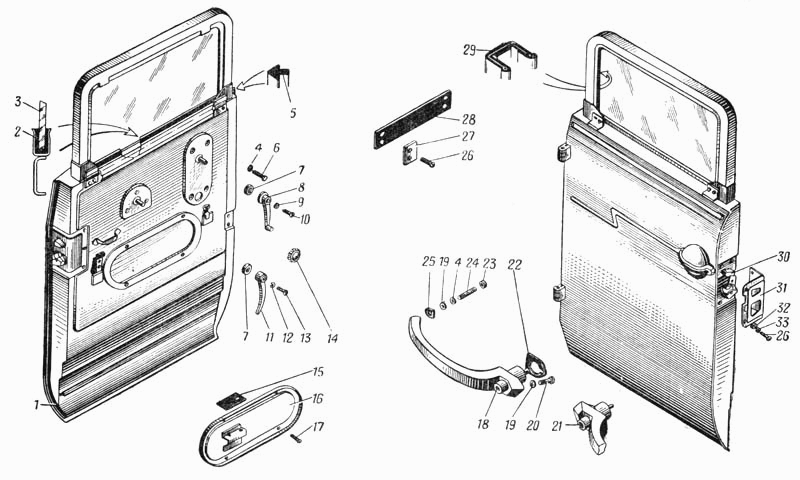 3
2
5
4
6
7
8
9
10
7
11
12
13
14
1
15
16
17
29
28
27
26
25
19
4
24
23
22
18
19
20
21
30
31
32
33
26