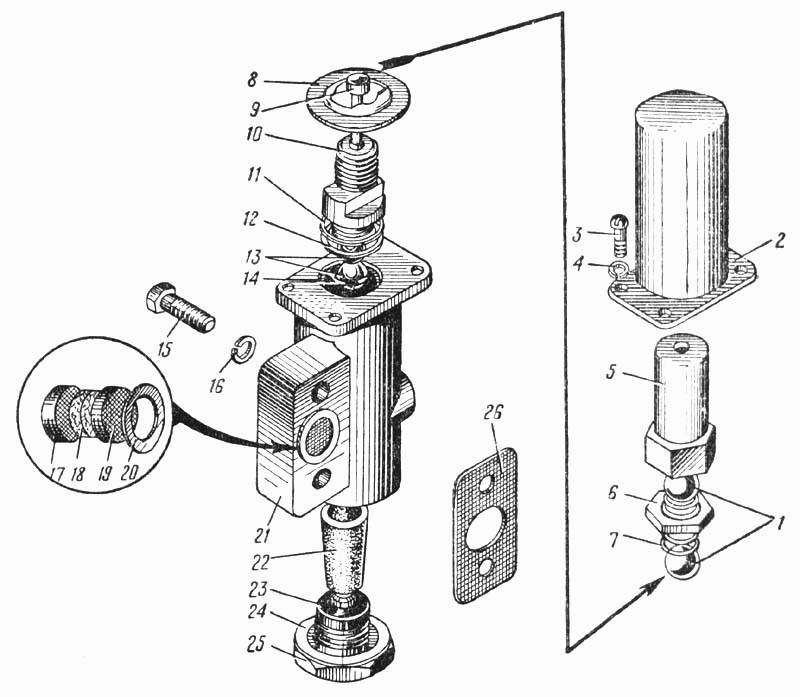 8
9
10
11
12
13
14
15
16
17
18
19
20
21
22
23
24
25
26
3
4
2
5
6
7
1