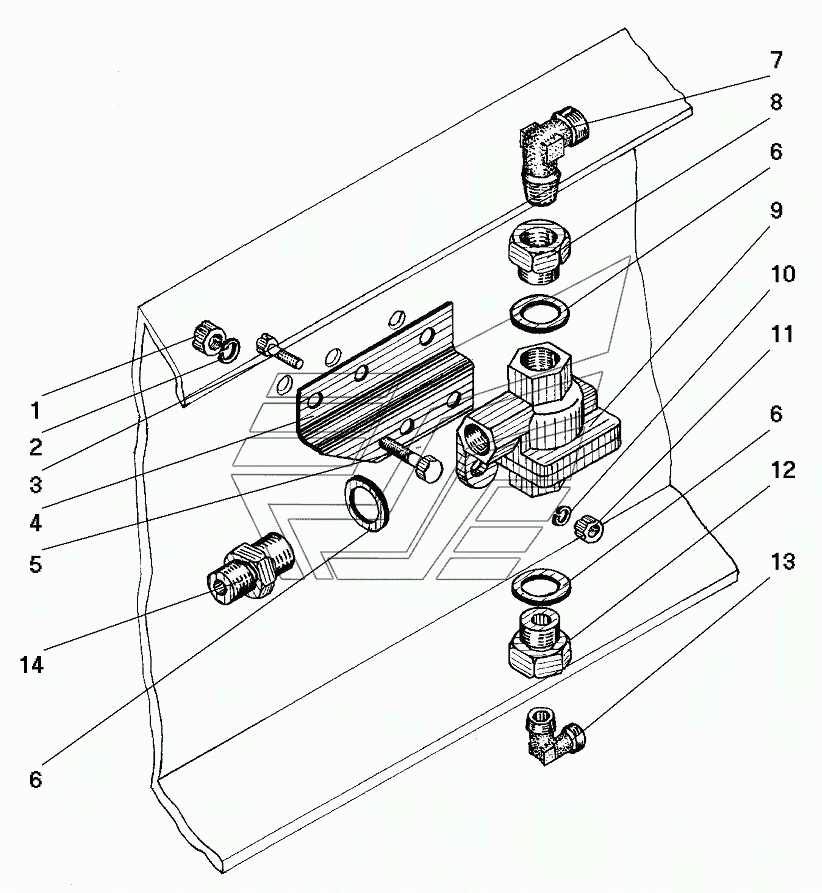 7
8
6
9
10
11
6
12
13
1
2
3
4
5
14
6