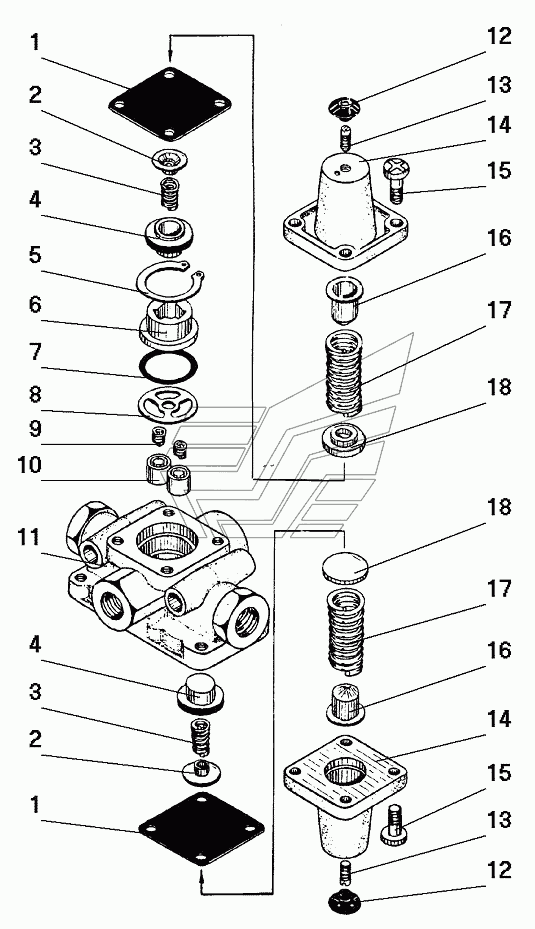 1
2
3
4
5
6
7
8
9
10
11
4
3
2
1
12
13
14
15
16
17
18
18
17
16
14
15
13
12