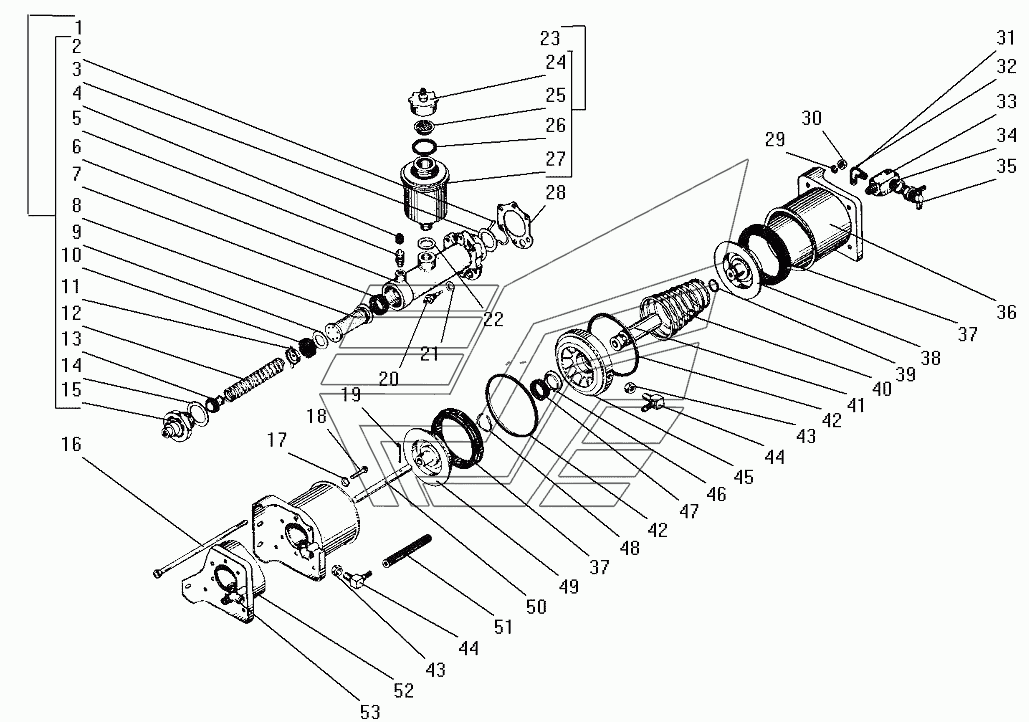 1
2
3
4
5
6
7
8
9
10
11
12
13
14
15
16
17
18
19
20
21
22
23
24
25
26
27
28
29
30
31
32
33
34
35
36
37
38
39
40
41
42
43
44
45
46
47
42
48
37
49
50
51
44
43
52
53