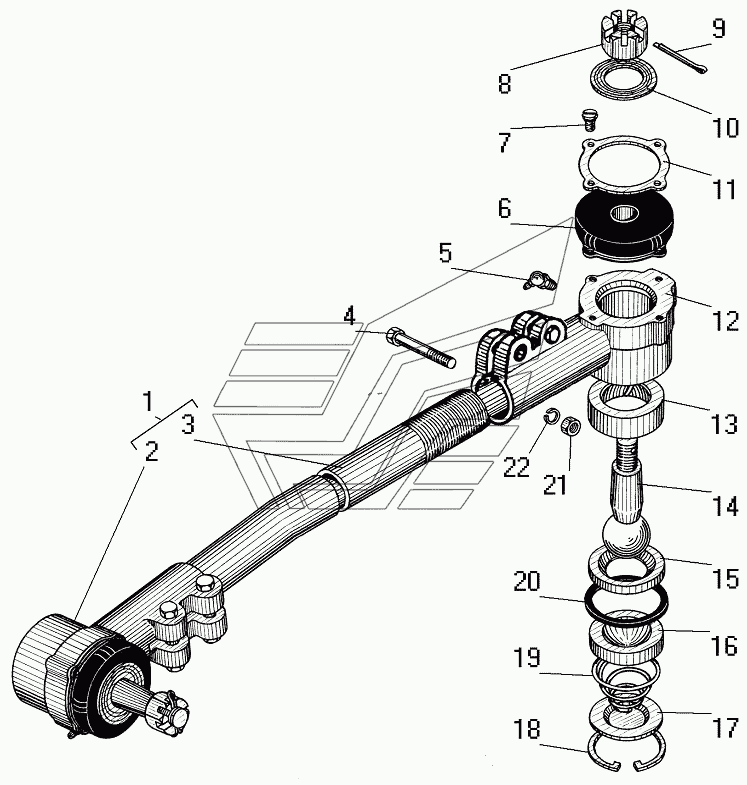 9
8
10
7
11
6
5
12
4
1
3
2
13
22
21
14
15
20
16
19
17
18