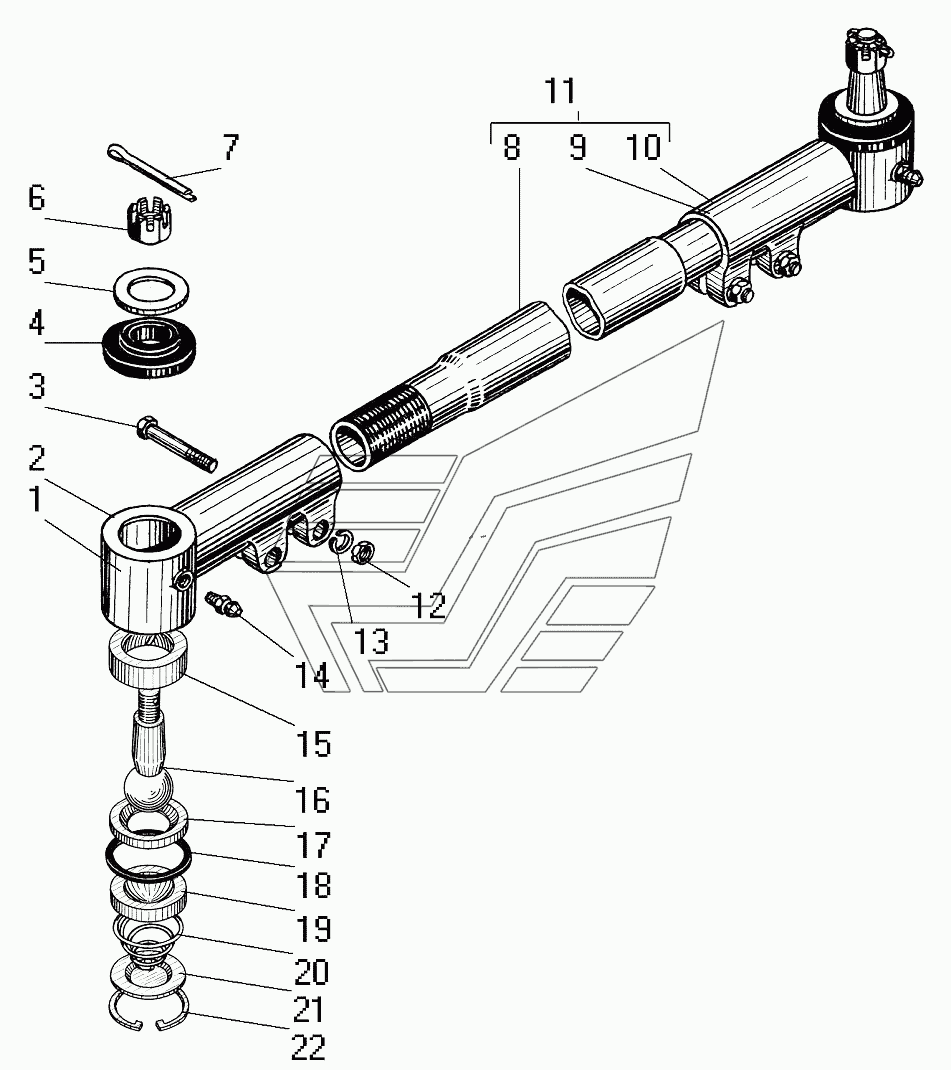 11
8 9 10
7
6
5
4
3
2
1
12
13
14
15
16
17
18
19
20
21
22