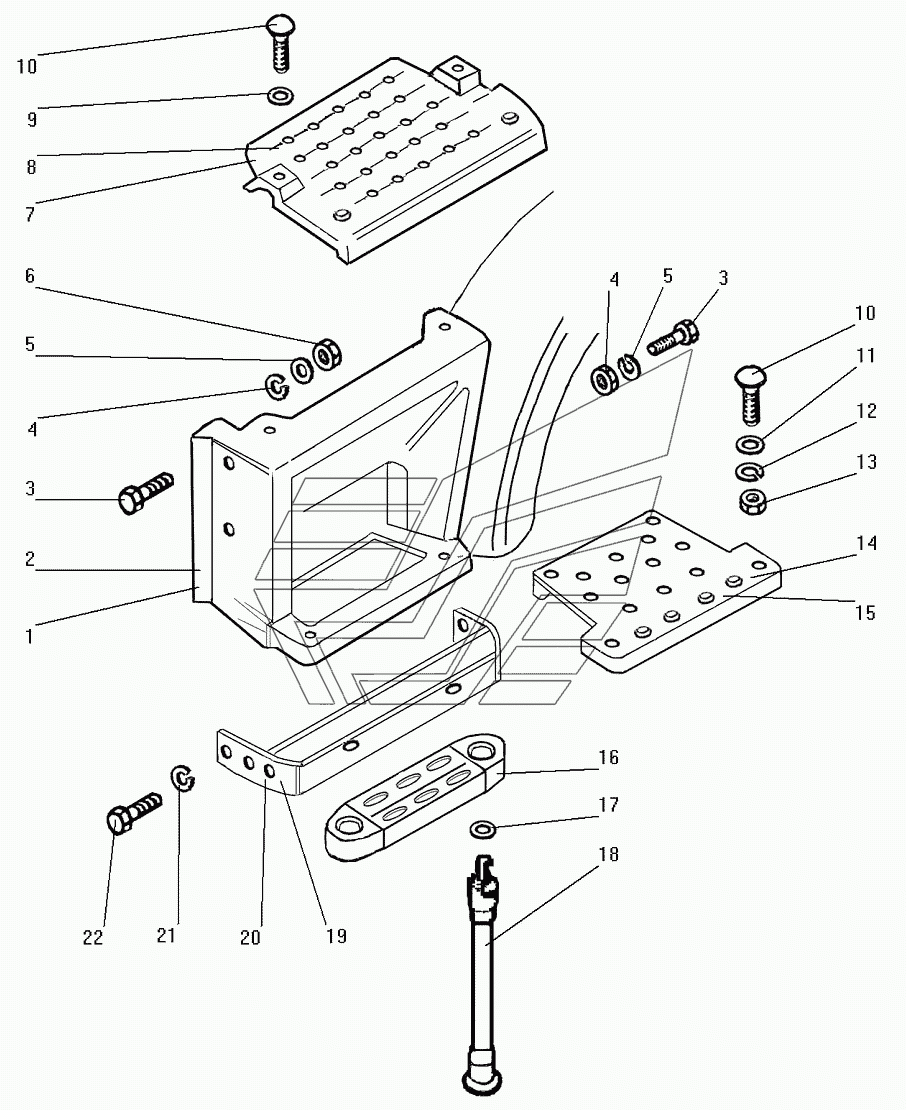 10
9
8
7
6
5
4
3
2
1
4
5
3
10
11
12
13
14
15
16
17
18
22
21
20
19